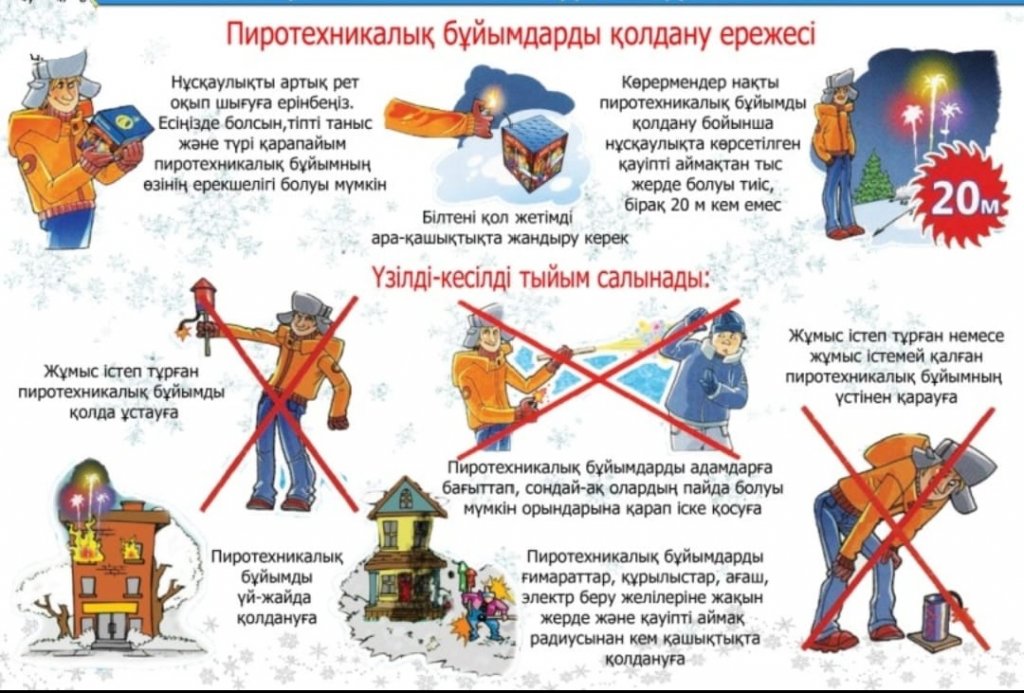 Пиротехникалық бұйымдарды қолдану ережесі

Нұсқаулықты артық рет оқып шығуға ерінбеңіз. Есіңізде болсын,тіпті таныс және түрі қарапайым пиротехникалық бұйымның өзінің ерекшелігі болуы мүмкін

Білтені қол жетімді ара-қашықтықта жандыру керек

Көрермендер нақты пиротехникалық бұйымды қолдану бойынша нұсқаулықта көрсетілген қауіпті аймақтан тыс жерде болуы тиіс, бірақ 20 м кем емес

20м

Үзілді-кесілді тыйым салынады:

Жұмыс істеп тұрған пиротехникалық бұйымды қолда ұстауға

Пиротехникалық бұйымдарды адамдарға бағыттап, сондай-ақ олардың пайда болуы мүмкін орындарына қарап іске қосуға

Жұмыс істеп тұрған немесе жұмыс істемей қалған пиротехникалық бұйымның үстінен қарауға

Пиротехникалық бұйымды үй-жайда қолдануға

Пиротехникалық бұйымдарды ғимараттар, құрылыстар, ағаш, электр беру желілеріне жақын жерде және қауіпті аймақ радиусынан кем қашықтықта қолдануға